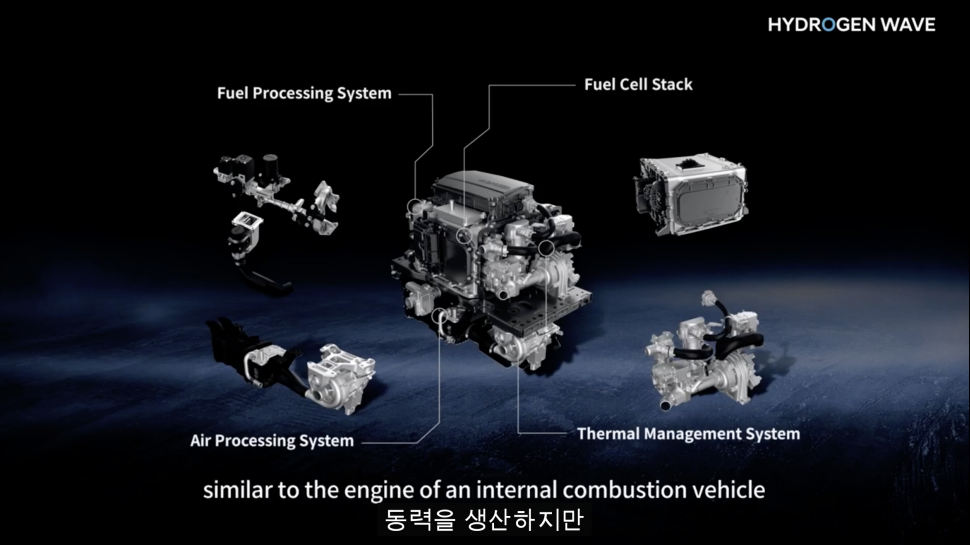 HYDROGEN WAVE

Fuel Processing System

Fuel Cell Stack

Air Processing System

Thermal Management System

similar to the engine of an internal combustion vehicle
동력을 생산하지만